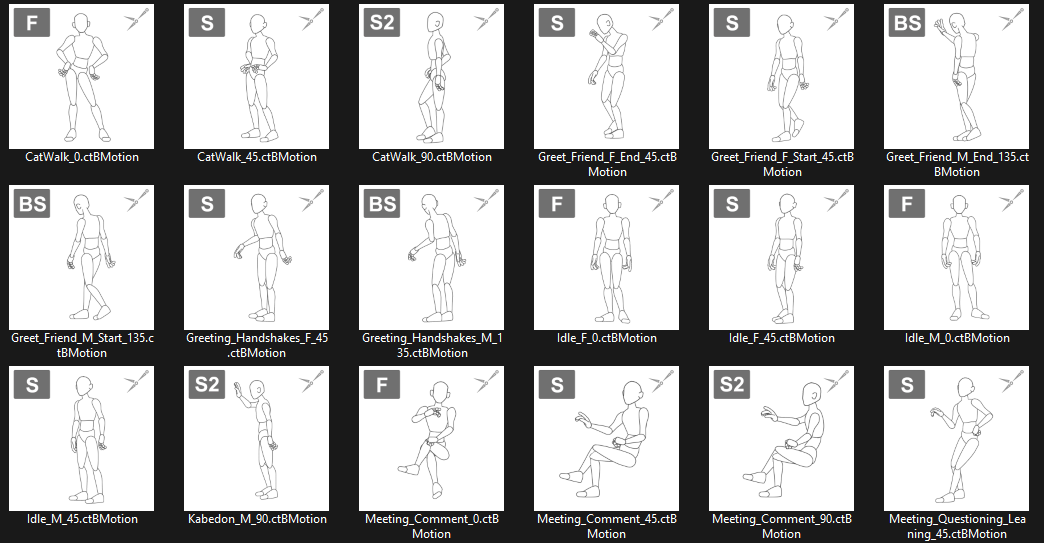 F
CatWalk_0.ctBMotion

S
CatWalk_45.ctBMotion

S2
CatWalk_90.ctBMotion

S
Greet_Friend_F_End_45.ctBMotion

S
Greet_Friend_F_Start_45.ctBMotion

BS
Greet_Friend_M_End_135.ctBMotion

BS
Greet_Friend_M_Start_135.ctBMotion

S
Greeting_Handshakes_F_45.ctBMotion

BS
Greeting_Handshakes_M_135.ctBMotion

F
Idle_F_0.ctBMotion

S
Idle_F_45.ctBMotion

F
Idle_M_0.ctBMotion

S
Idle_M_45.ctBMotion

S2
Kabedon_M_90.ctBMotion

F
Meeting_Comment_0.ctBMotion

S
Meeting_Comment_45.ctBMotion

S2
Meeting_Comment_90.ctBMotion

S
Meeting_Questioning_Leaning_45.ctBMotion