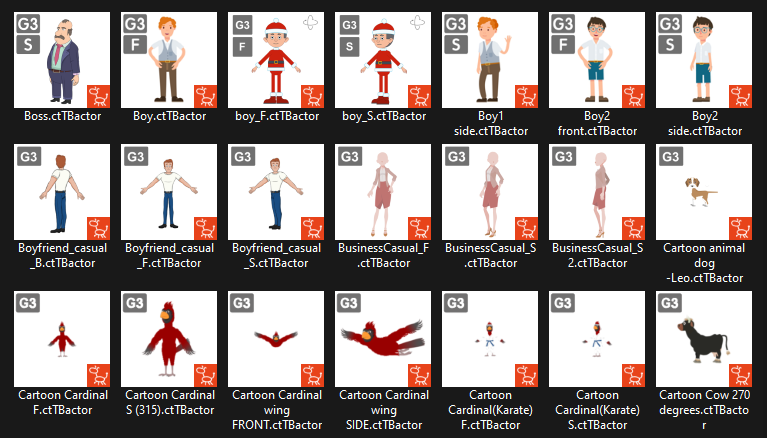 G3
S
Boss.ctTBactor

G3
F
Boy.ctTBactor

G3
F
boy_F.ctTBactor

G3
S
boy_S.ctTBactor

G3
S
Boy1 side.ctTBactor

G3
F
Boy2 front.ctTBactor

G3
S
Boy2 side.ctTBactor

G3
Boyfriend_casual_B.ctTBactor

G3
Boyfriend_casual_F.ctTBactor

G3
Boyfriend_casual_S.ctTBactor

G3
BusinessCasual_F.ctTBactor

G3
BusinessCasual_S.ctTBactor

G3
BusinessCasual_S2.ctTBactor

G3
Cartoon animal dog -Leo.ctTBactor

G3
Cartoon Cardinal F.ctTBactor

G3
Cartoon Cardinal S (315).ctTBactor

G3
Cartoon Cardinal wing FRONT.ctTBactor

G3
Cartoon Cardinal wing SIDE.ctTBactor

G3
Cartoon Cardinal(Karate) F.ctTBactor

G3
Cartoon Cardinal(Karate) S.ctTBactor

G3
Cartoon Cow 270 degrees.ctTBactor